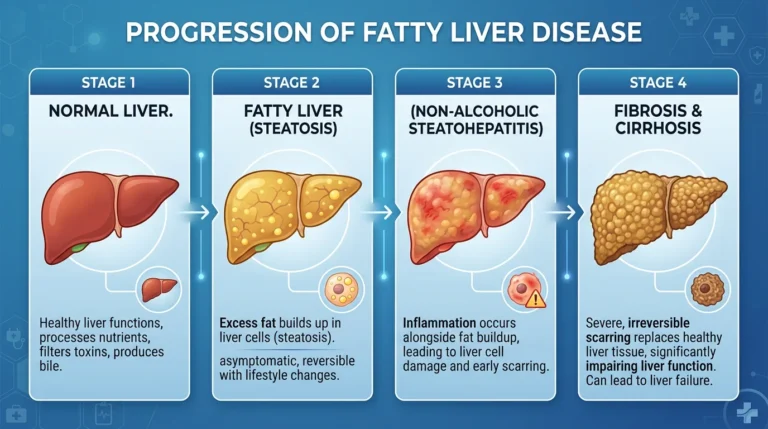 PROGRESSION OF FATTY LIVER DISEASE

STAGE 1

NORMAL LIVER.

Healthy liver functions, processes nutrients, filters toxins, produces bile.

STAGE 2

FATTY LIVER (STEATOSIS)

Excess fat builds up in liver cells (steatosis).

asymptomatic, reversible with lifestyle changes.

STAGE 3

(NON-ALCOHOLIC STEATOHEPATITIS)

Inflammation occurs alongside fat buildup, leading to liver cell damage and early scarring.

STAGE 4

FIBROSIS & CIRRHOSIS

Severe, irreversible scarring replaces healthy liver tissue, significantly impairing liver function. Can lead to liver failure.